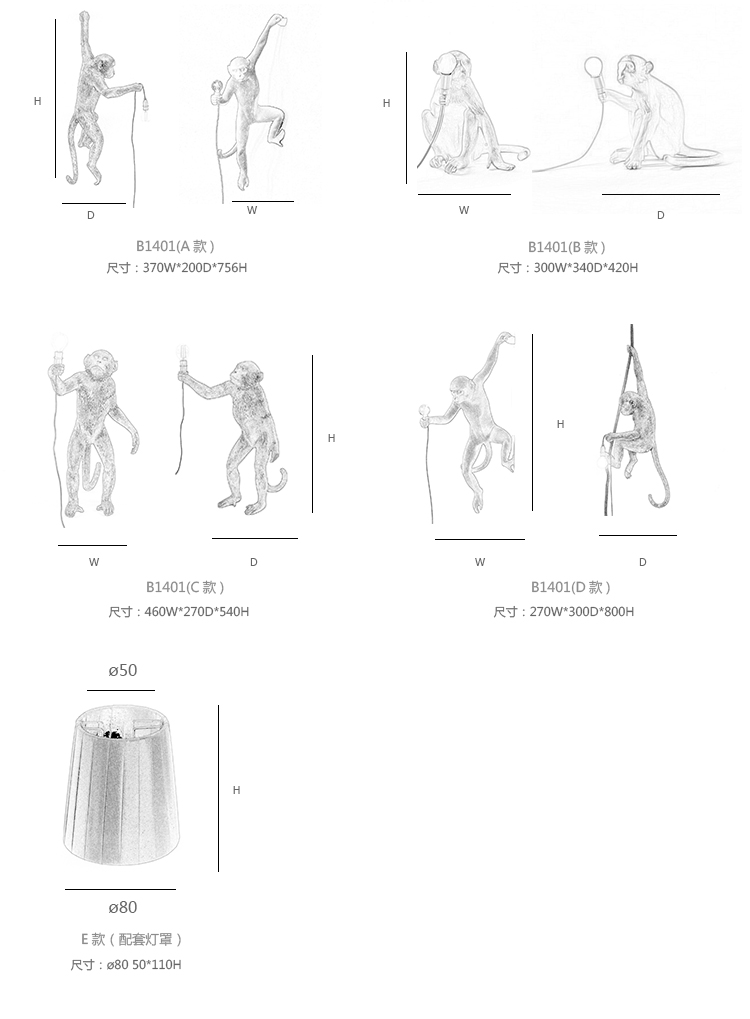 H
D
W
B1401(A 款)
尺寸：370W*200D*756H

H
W
D
B1401(B 款)
尺寸：300W*340D*420H

H
W
D
B1401(C 款)
尺寸：460W*270D*540H

H
W
D
B1401(D 款)
尺寸：270W*300D*800H

ø50
H
ø80
E 款（配套灯罩）
尺寸：ø80 50*110H