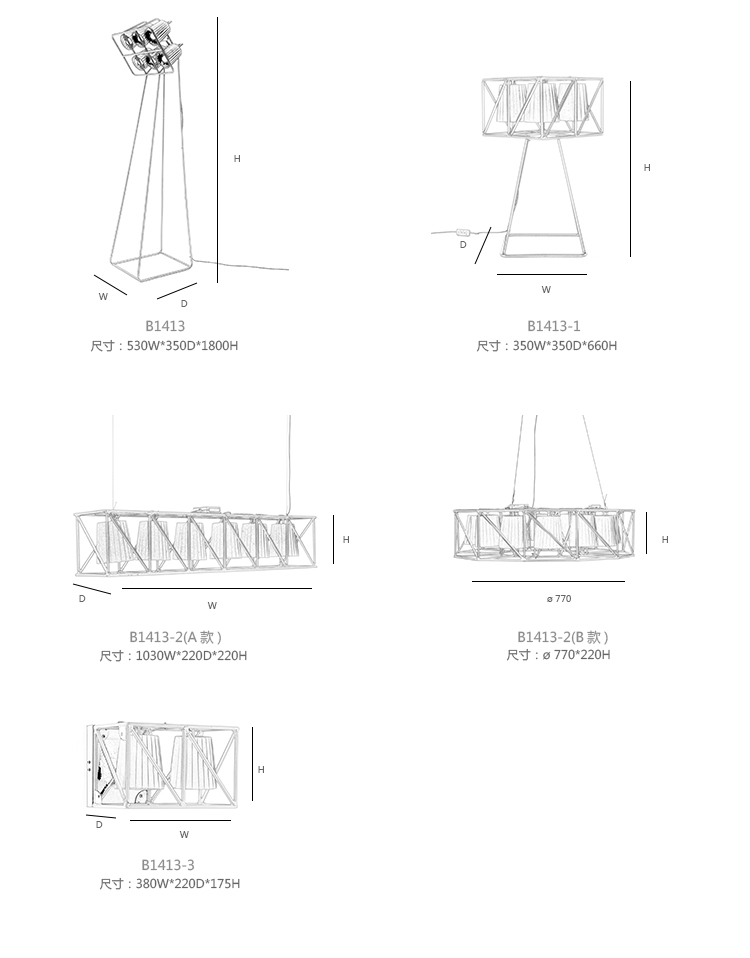 H

W

D

B1413
尺寸：530W*350D*1800H

H

D

W

B1413-1
尺寸：350W*350D*660H

H

D

W

B1413-2(A 款)
尺寸：1030W*220D*220H

H

ø 770

B1413-2(B 款)
尺寸：ø 770*220H

H

D

W

B1413-3
尺寸：380W*220D*175H