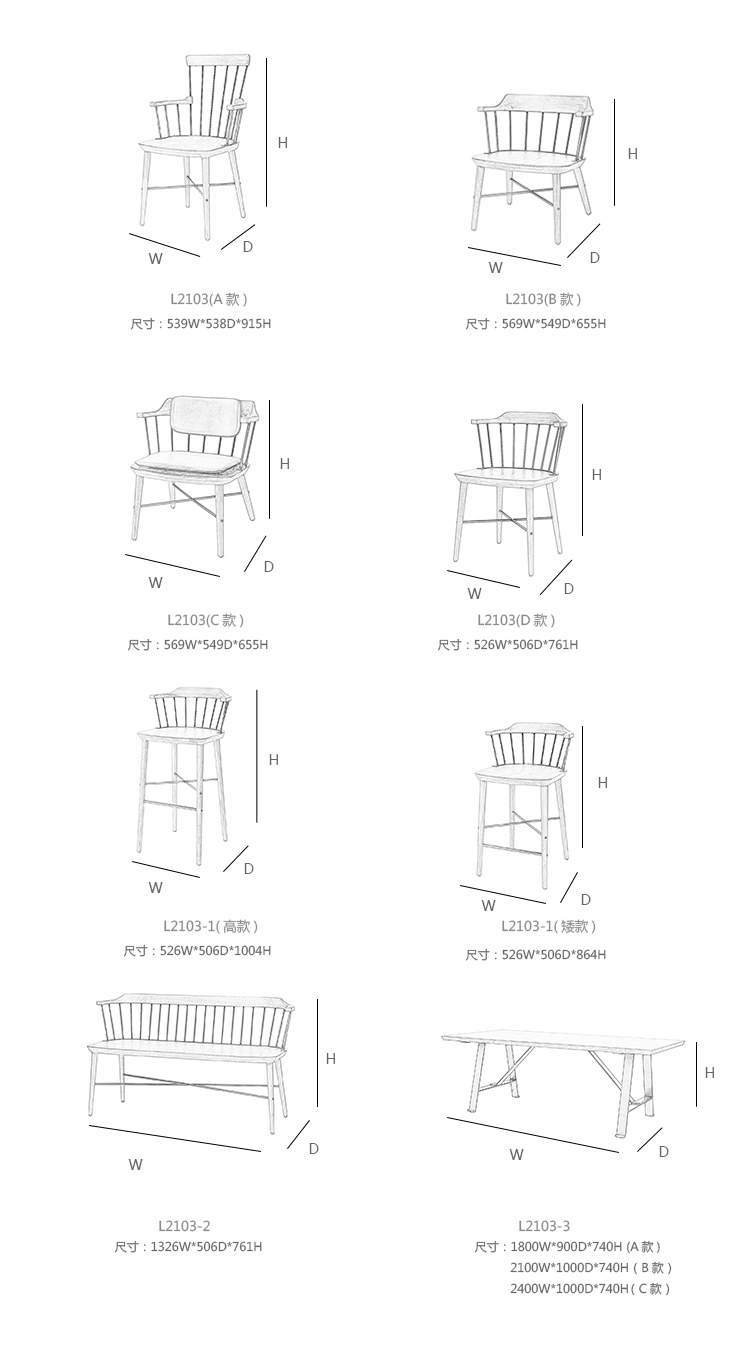 H
W
D
L2103(A 款)
尺寸：539W*538D*915H

H
W
D
L2103(B 款)
尺寸：569W*549D*655H

H
W
D
L2103(C 款)
尺寸：569W*549D*655H

H
W
D
L2103(D 款)
尺寸：526W*506D*761H

H
W
D
L2103-1(高款)
尺寸：526W*506D*1004H

H
W
D
L2103-1(矮款)
尺寸：526W*506D*864H

H
W
D
L2103-2
尺寸：1326W*506D*761H

H
W
D
L2103-3
尺寸：1800W*900D*740H (A 款)
2100W*1000D*740H (B 款)
2400W*1000D*740H (C 款)